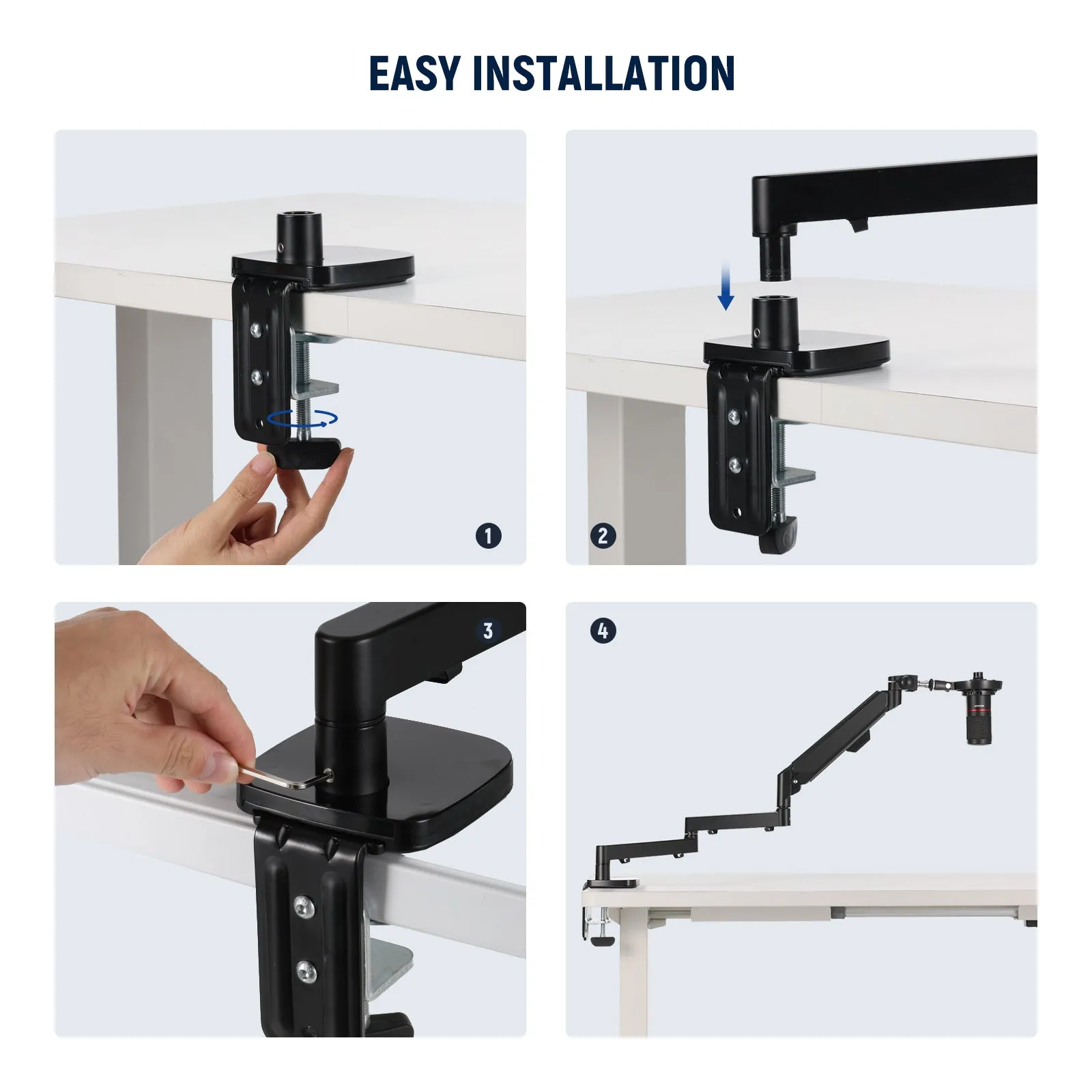 EASY INSTALLATION

1

2

3

4